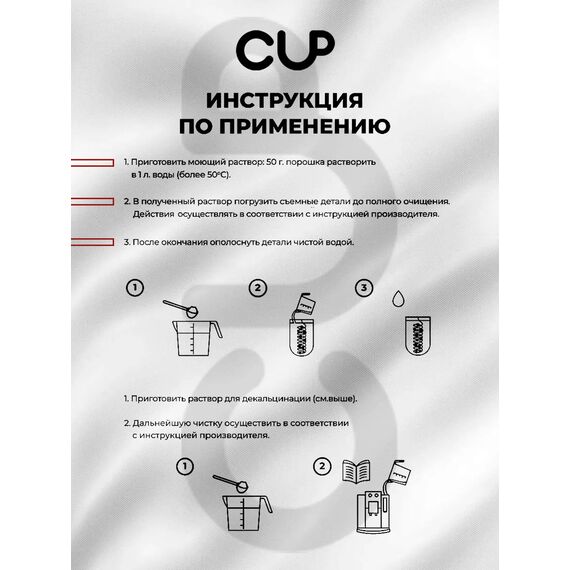 CUP

ИНСТРУКЦИЯ ПО ПРИМЕНЕНИЮ

1. Приготовить моющий раствор: 50 г. порошка растворить в 1 л. воды (более 50°С).

2. В полученный раствор погрузить съемные детали до полного очищения. Действия осуществлять в соответствии с инструкцией производителя.

3. После окончания ополоснуть детали чистой водой.

1

2

3

1. Приготовить раствор для декальцинации (см.выше).

2. Дальнейшую чистку осуществить в соответствии с инструкцией производителя.

1

2