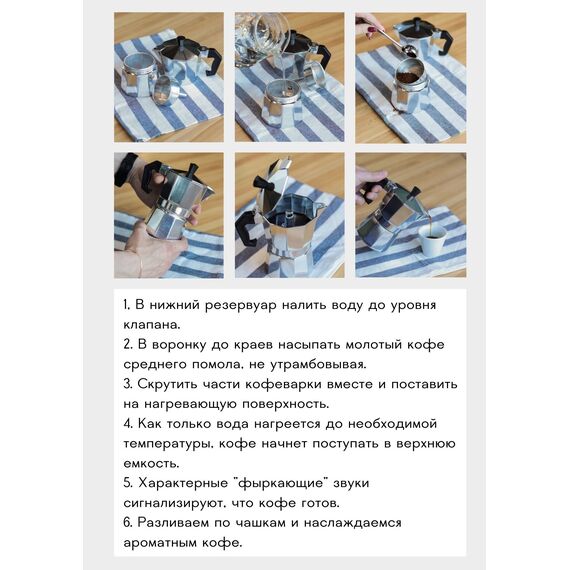 1. В нижний резервуар налить воду до уровня клапана.
2. В воронку до краев насыпать молотый кофе среднего помола, не утрамбовывая.
3. Скрутить части кофеварки вместе и поставить на нагревающую поверхность.
4. Как только вода нагреется до необходимой температуры, кофе начнет поступать в верхнюю емкость.
5. Характерные "фыркающие" звуки сигнализируют, что кофе готов.
6. Разливаем по чашкам и наслаждаемся ароматным кофе.