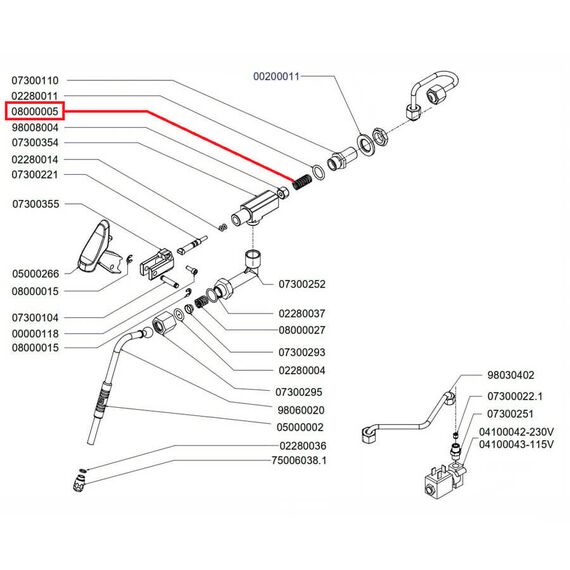 07300110
02280011
08000005
98008004
07300354
02280014
07300221
07300355
05000266
08000015
07300104
00000118
08000015

00200011

07300252
02280037
08000027
07300293
02280004
07300295
98060020
05000002
02280036
75006038.1

98030402
07300022.1
07300251
04100042-230V
04100043-115V