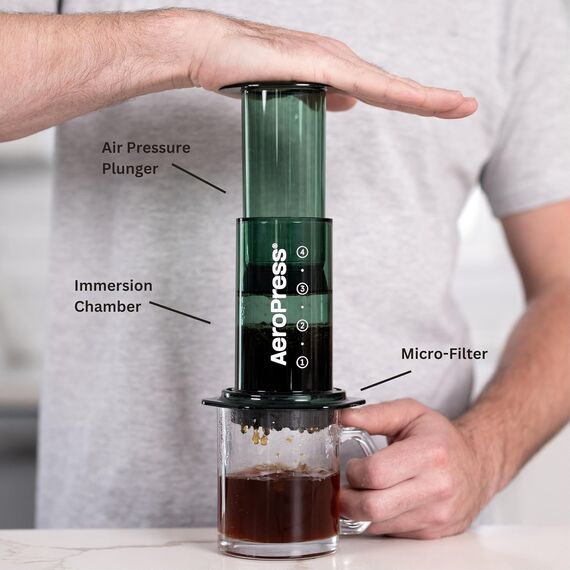 Air Pressure Plunger

Immersion Chamber

AeroPress®

4
3
2
1

Micro-Filter