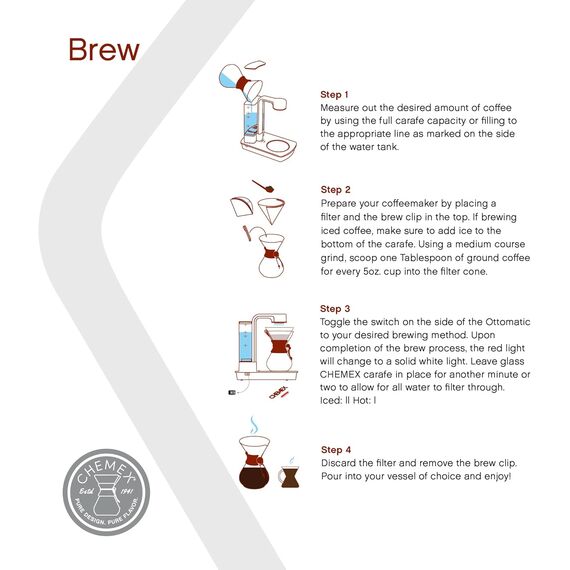 Brew

Step 1
Measure out the desired amount of coffee by using the full carafe capacity or filling to the appropriate line as marked on the side of the water tank.

Step 2
Prepare your coffeemaker by placing a filter and the brew clip in the top. If brewing iced coffee, make sure to add ice to the bottom of the carafe. Using a medium course grind, scoop one Tablespoon of ground coffee for every 5oz. cup into the filter cone.

Step 3
Toggle the switch on the side of the Ottomatic to your desired brewing method. Upon completion of the brew process, the red light will change to a solid white light. Leave glass CHEMEX carafe in place for another minute or two to allow for all water to filter through.
Iced: ll Hot: l

CHEMEX

Step 4
Discard the filter and remove the brew clip. Pour into your vessel of choice and enjoy!

CHEMEX
Estd 1941
PURE DESIGN. PURE FLAVOR.