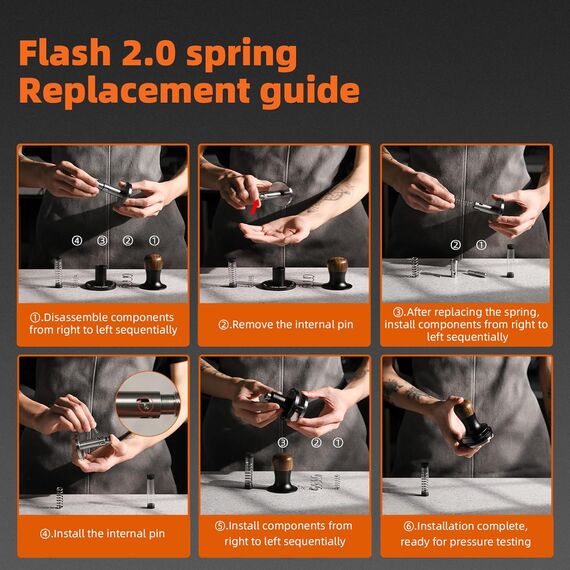 Flash 2.0 spring
Replacement guide

④ ③ ② ①

①.Disassemble components from right to left sequentially

②.Remove the internal pin

② ①

③.After replacing the spring, install components from right to left sequentially

④.Install the internal pin

③ ② ①

⑤.Install components from right to left sequentially

⑥.Installation complete, ready for pressure testing