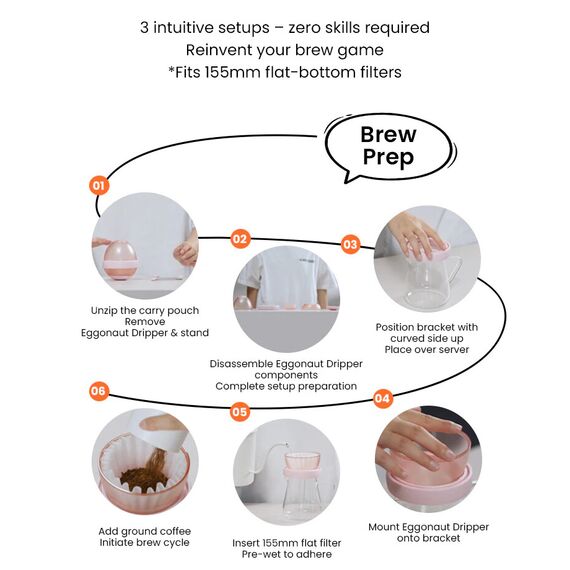 3 intuitive setups – zero skills required
Reinvent your brew game
*Fits 155mm flat-bottom filters

Brew Prep

01

Unzip the carry pouch
Remove
Eggonaut Dripper & stand

02

Disassemble Eggonaut Dripper components
Complete setup preparation

03

Position bracket with curved side up
Place over server

04

Mount Eggonaut Dripper onto bracket

05

Insert 155mm flat filter
Pre-wet to adhere

06

Add ground coffee
Initiate brew cycle